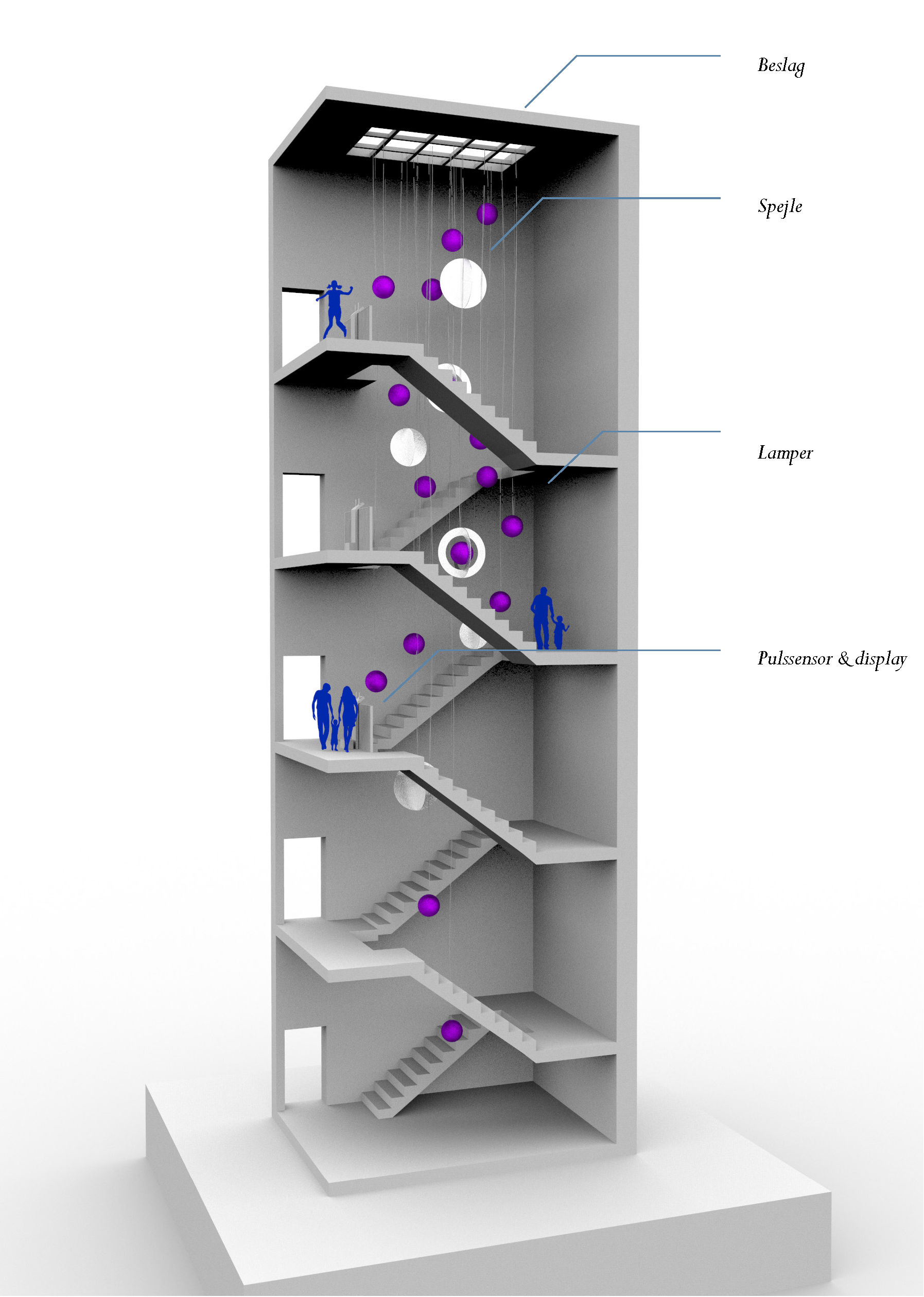 Beslag

Spejle

Lamper

Pulssensor & display